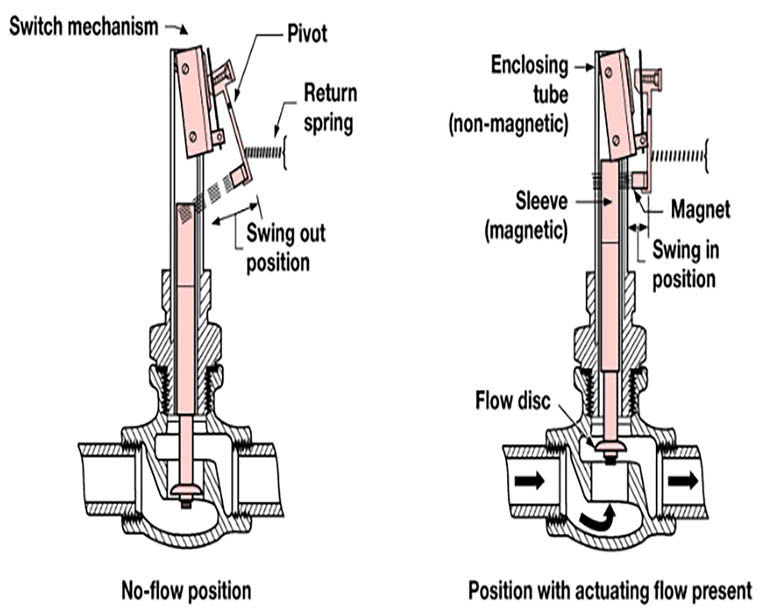 Switch mechanism
Pivot
Return spring
Swing out position
No-flow position

Enclosing tube (non-magnetic)
Sleeve (magnetic)
Magnet
Swing in position
Flow disc
Position with actuating flow present